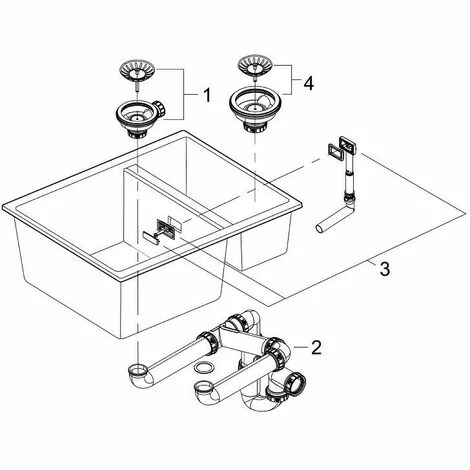 1
4
3
2