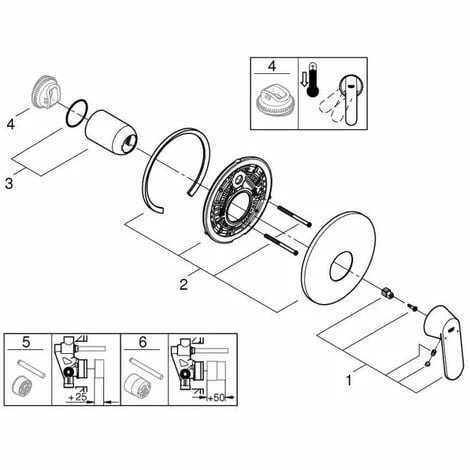 4

4

3

2

1

5

+25

6

+50