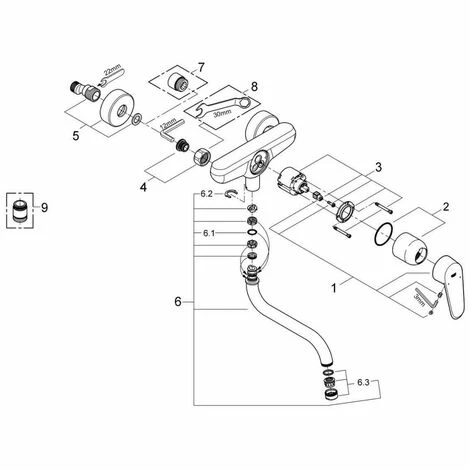 22mm
7
8
30mm
12mm
5
4
3
2
9
6.2
6.1
1
3mm
6
6.3