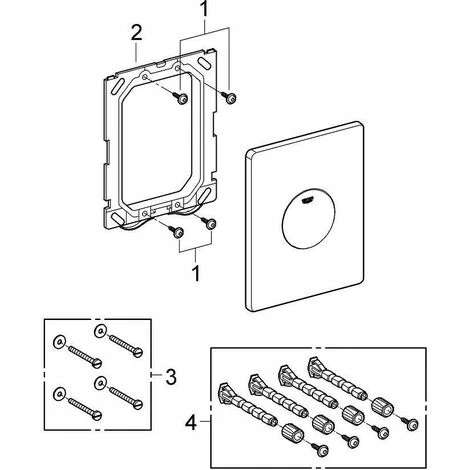 1
2
1
3
4