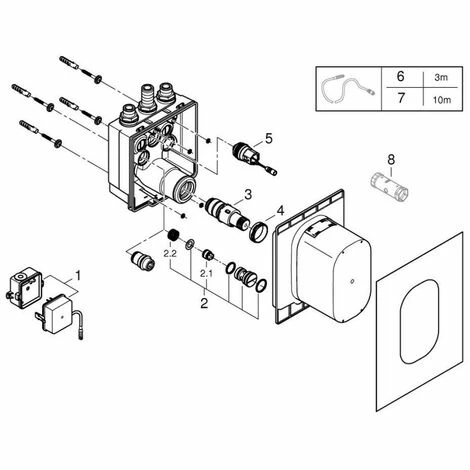 |  | 6 | 3m |
|---|---|---|
|  | 7 | 10m |

5
8
3
4
2.2
2.1
1
2