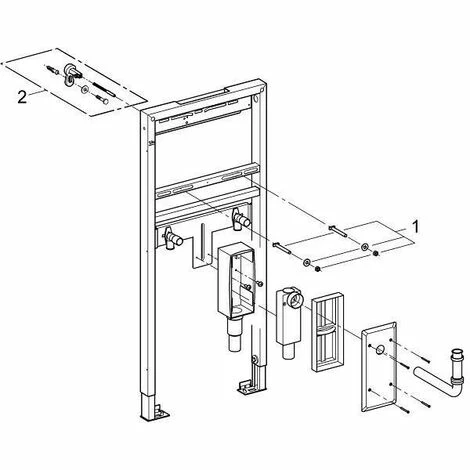 2

1