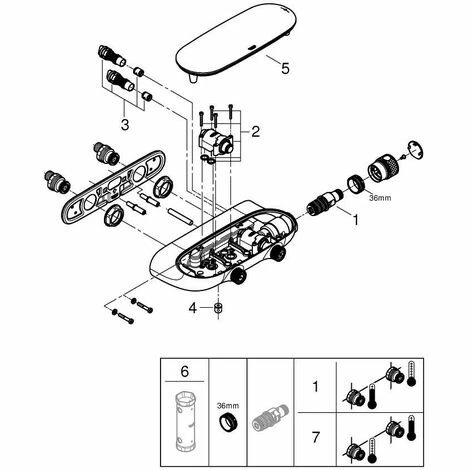 5

3

2

36mm

1

4

6

36mm

1

7