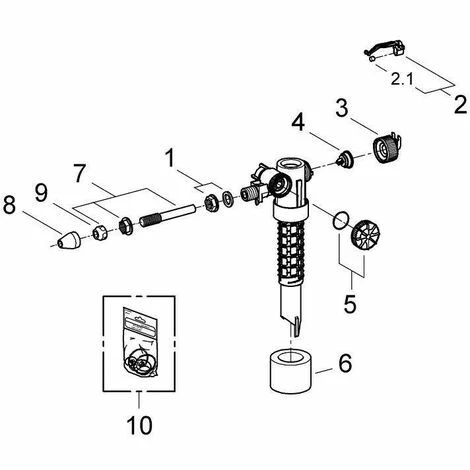 2.1
2
3
4
1
7
9
8
5
6
10