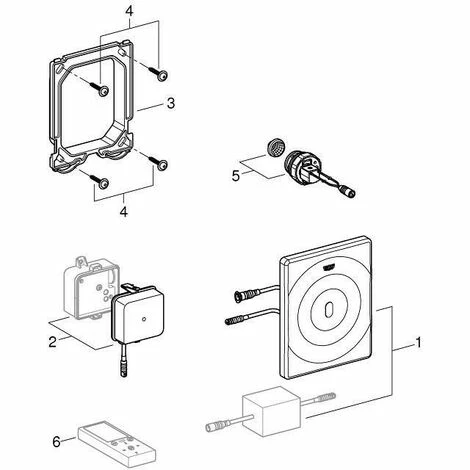 4
3
4
5
2
1
6