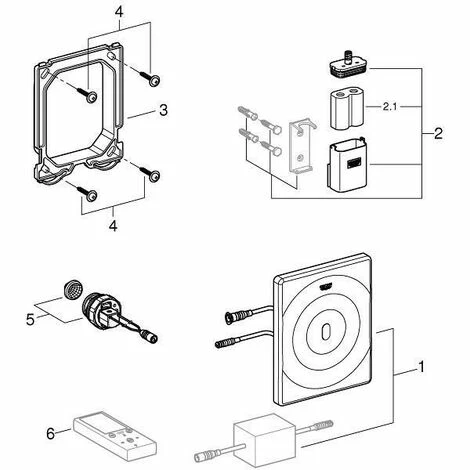 4
3
4
2.1
2
5
1
6