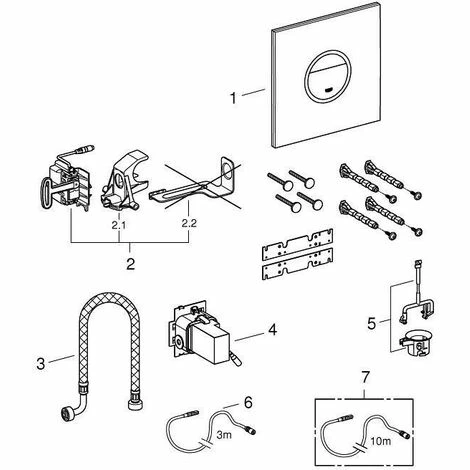 1

2.1

2.2

2

3

4

5

6

3m

7

10m