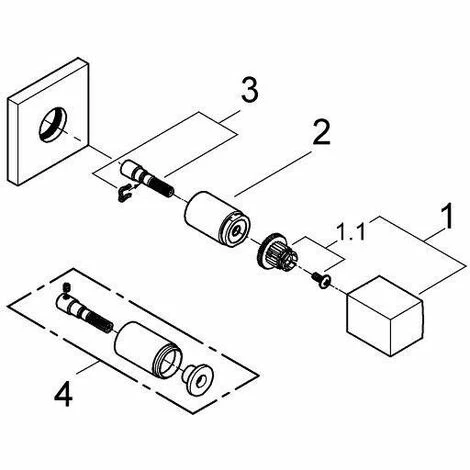 3

2

1.1

1

4