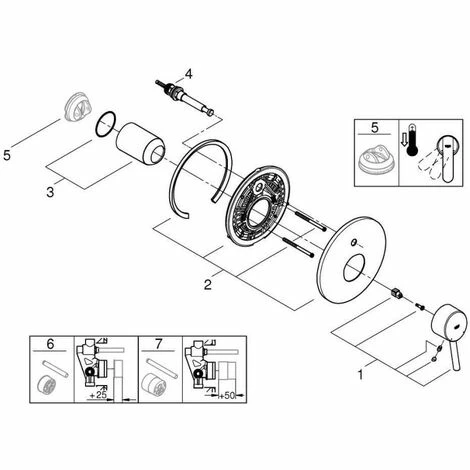 4

5

3

5

2

1

6

+25

7

+50