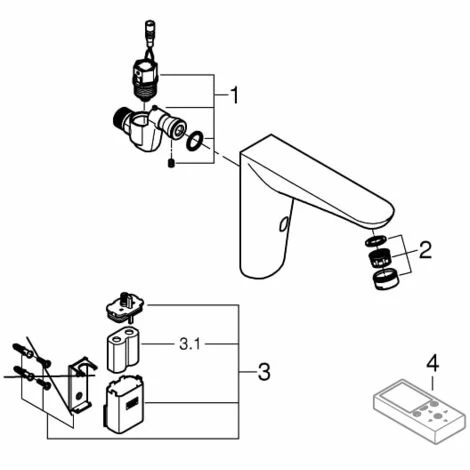 1
2
3.1
3
4