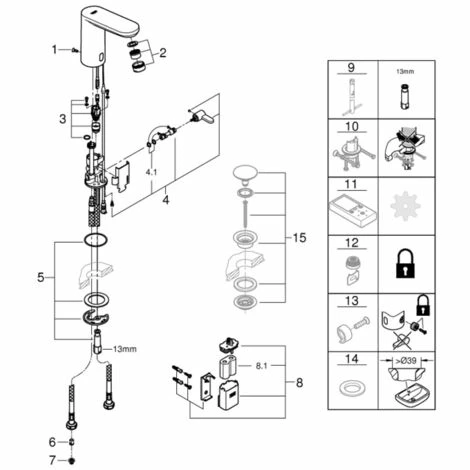 1
2
3
4.1
4
5
13mm
6
7
15
8.1
8

| 9 | 13mm |
|---|---|
| 10 | |
| 11 | |
| 12 | |
| 13 | |
| 14 | >Ø39 |