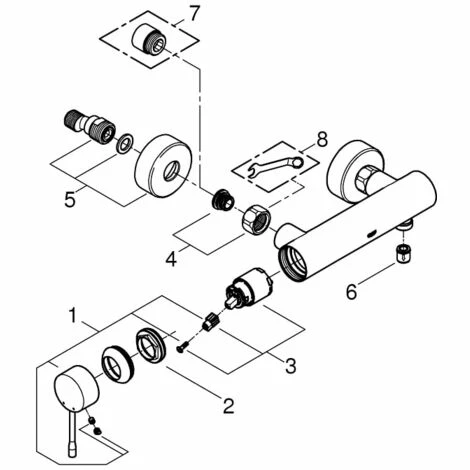 7
8
5
4
6
1
3
2