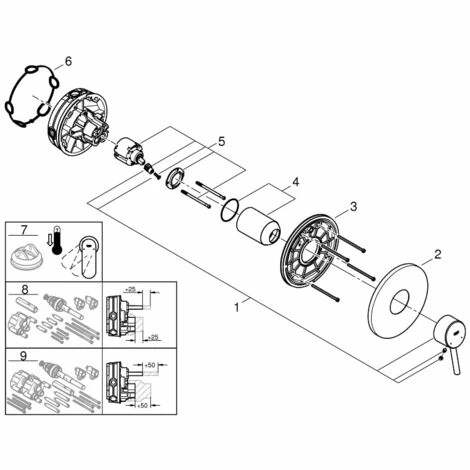 6
5
4
3
2
1
7
8
+25
+25
9
+50
+50