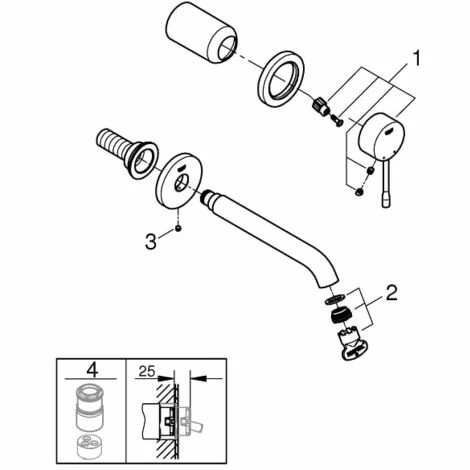 1

3

2

4

25