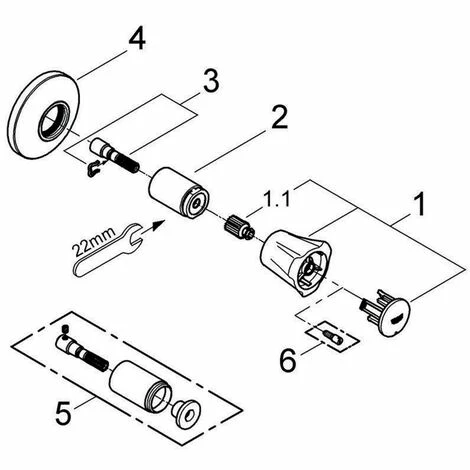 4
3
2
1.1
1
22mm
6
5